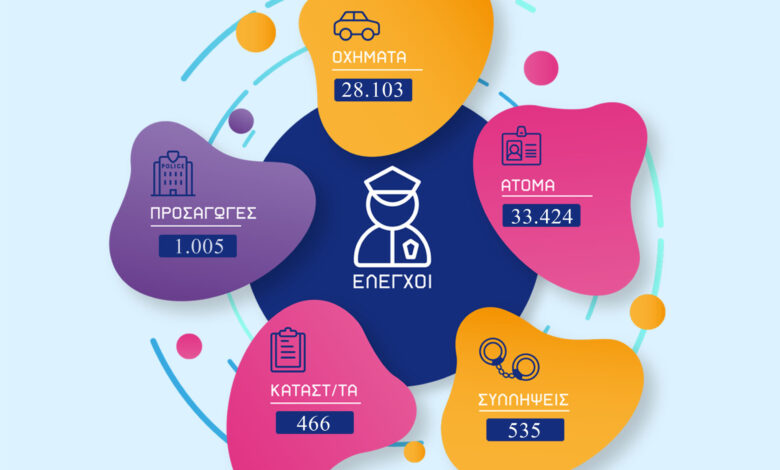 ΟΧΗΜΑΤΑ
28.103

POLICE
ΠΡΟΣΑΓΩΓΕΣ
1.005

ΕΛΕΓΧΟΙ

ΑΤΟΜΑ
33.424

ΚΑΤΑΣΤ/ΤΑ
466

ΣΥΛΛΗΨΕΙΣ
535